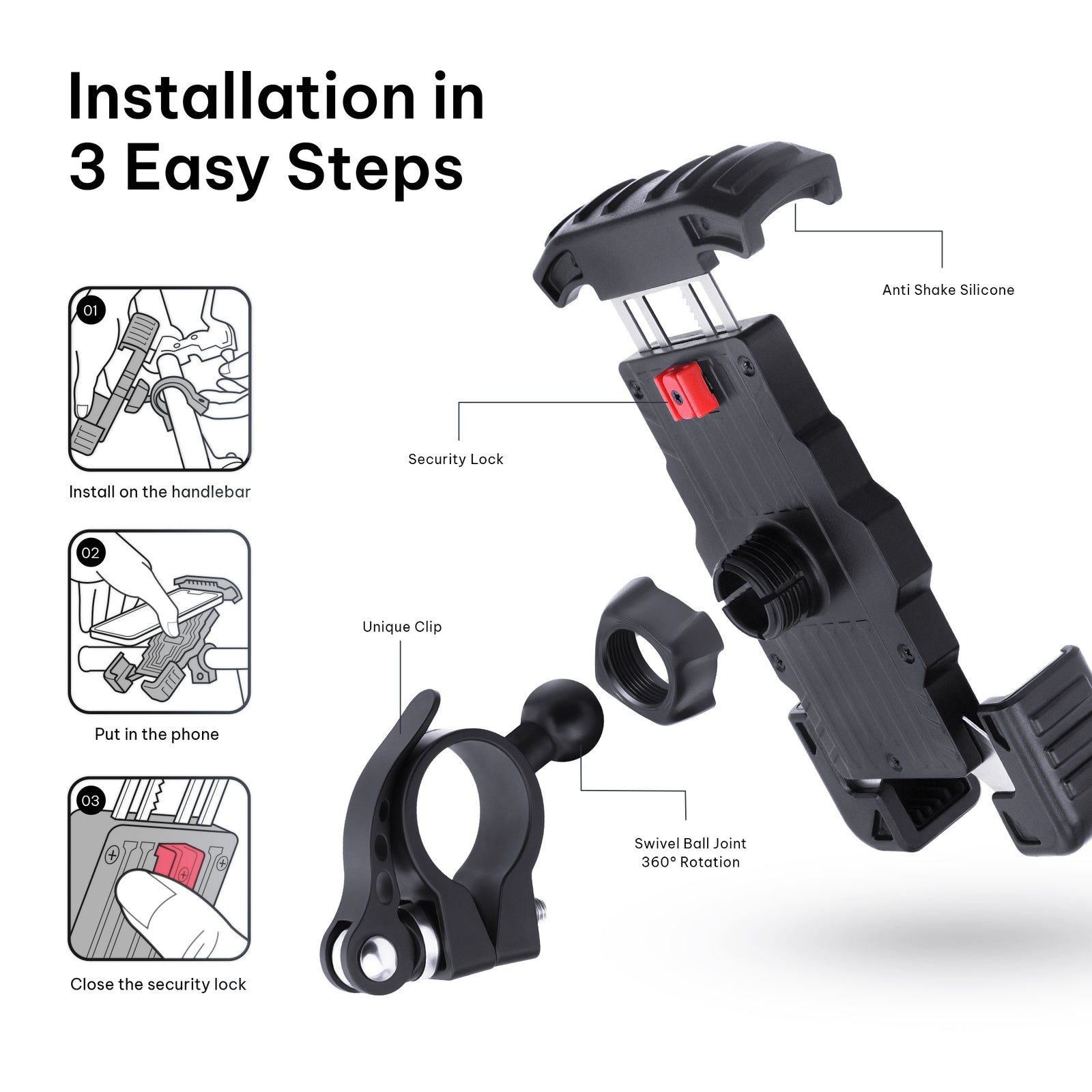 Installation in 3 Easy Steps

01

Install on the handlebar

02

Put in the phone

03

Close the security lock

Anti Shake Silicone

Security Lock

Unique Clip

Swivel Ball Joint 360° Rotation