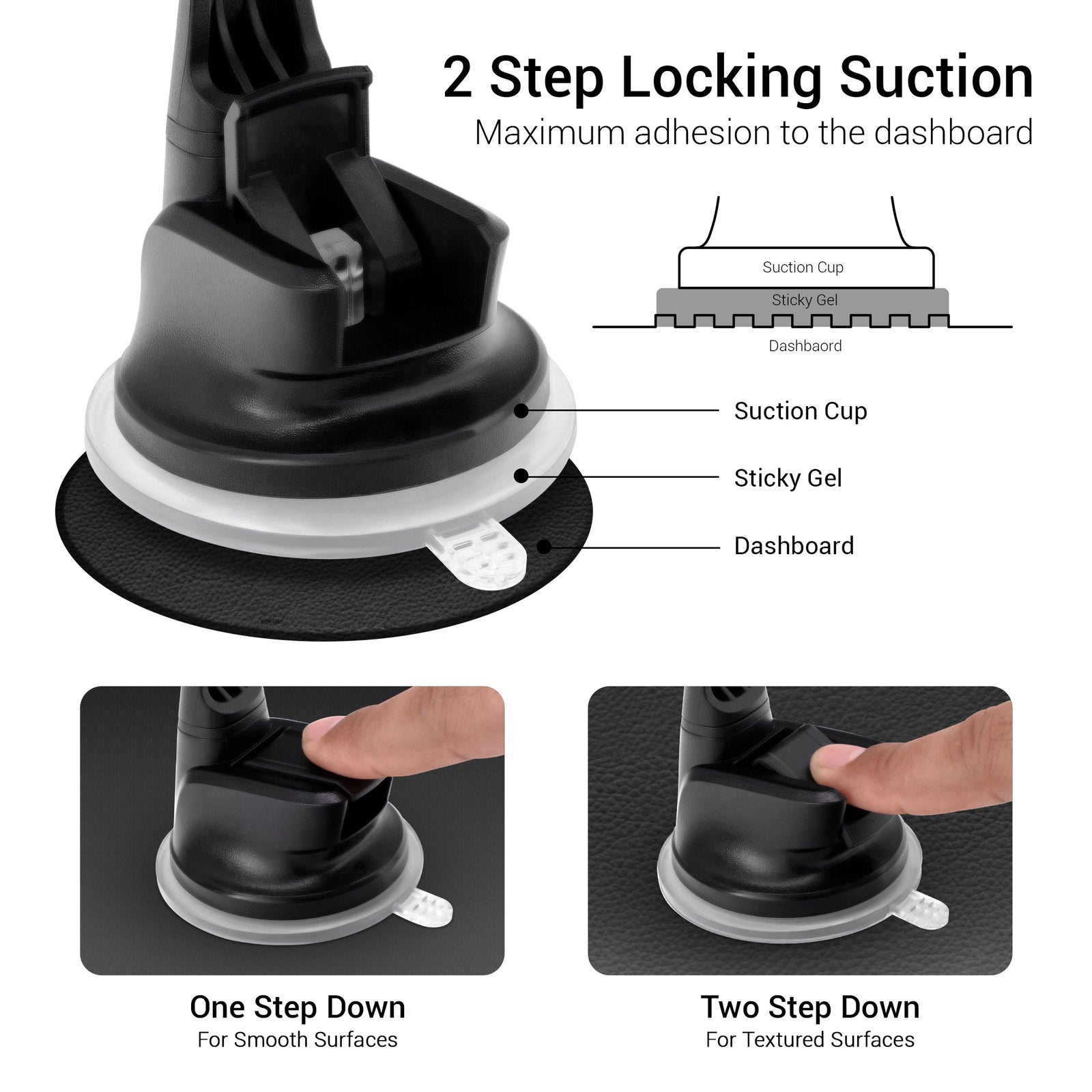 2 Step Locking Suction
Maximum adhesion to the dashboard

Suction Cup
Sticky Gel
Dashbaord

Suction Cup
Sticky Gel
Dashboard

One Step Down
For Smooth Surfaces

Two Step Down
For Textured Surfaces