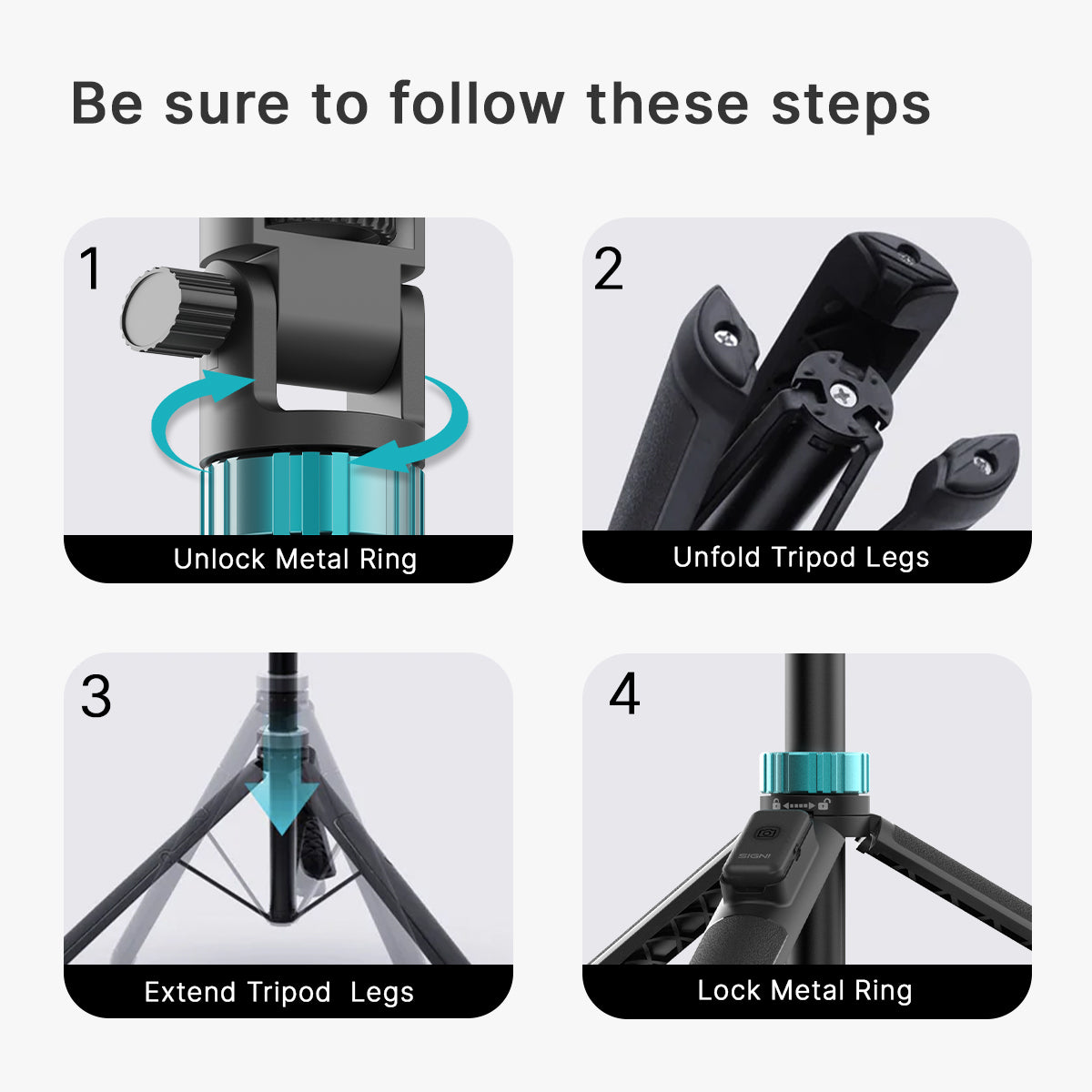 Be sure to follow these steps

1

Unlock Metal Ring

2

Unfold Tripod Legs

3

Extend Tripod Legs

4

SIGNI

Lock Metal Ring